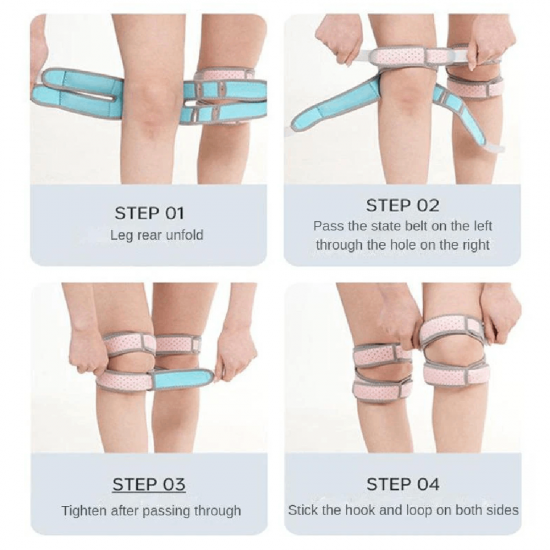 STEP 01
Leg rear unfold

STEP 02
Pass the state belt on the left through the hole on the right

STEP 03
Tighten after passing through

STEP 04
Stick the hook and loop on both sides