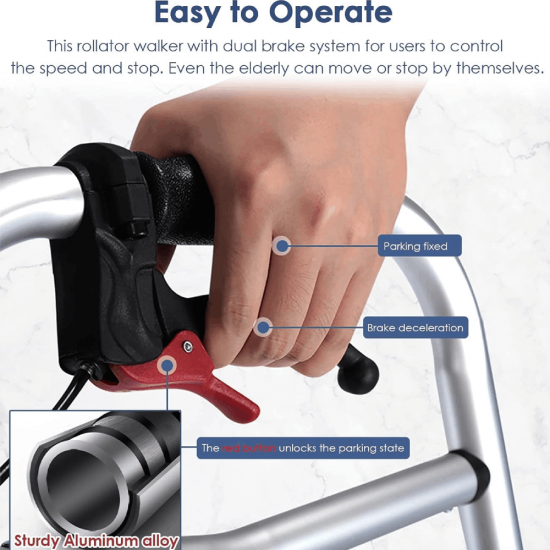 Easy to Operate

This rollator walker with dual brake system for users to control the speed and stop. Even the elderly can move or stop by themselves.

Parking fixed

Brake deceleration

The red button unlocks the parking state

Sturdy Aluminum alloy